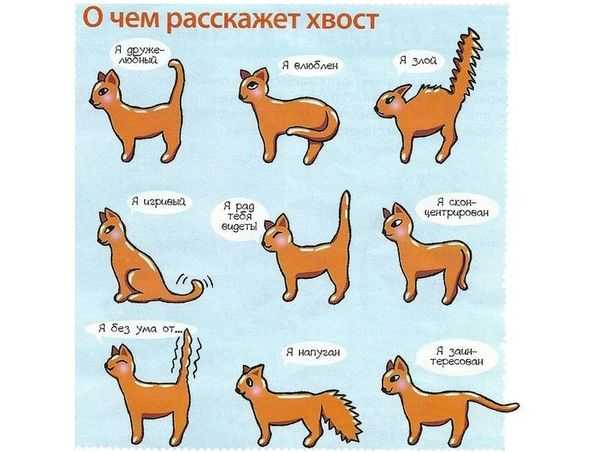 О чем расскажет хвост

Я дружелюбный

Я влюблен

Я злой

Я игривый

Я рад тебя видеть!

Я сконцентрирован

Я без ума от...

Я напуган

Я заинтересован